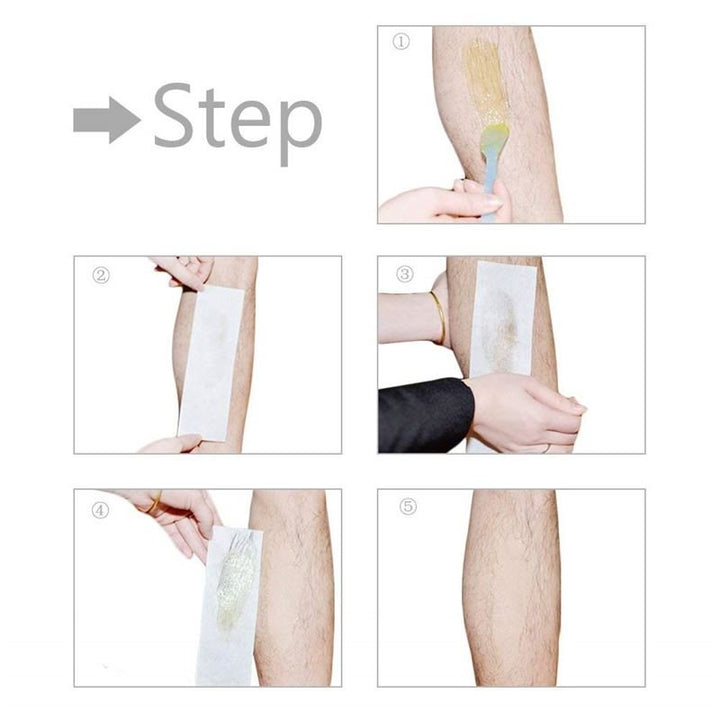 Step

①

②

③

④

⑤