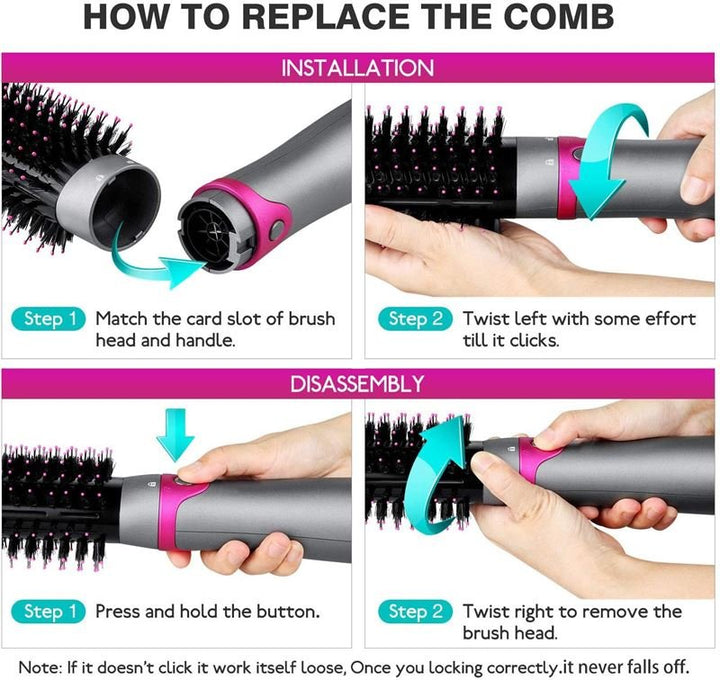 HOW TO REPLACE THE COMB

INSTALLATION

Step 1 Match the card slot of brush head and handle.

Step 2 Twist left with some effort till it clicks.

DISASSEMBLY

Step 1 Press and hold the button.

Step 2 Twist right to remove the brush head.

Note: If it doesn't click it work itself loose, Once you locking correctly.it never falls off.