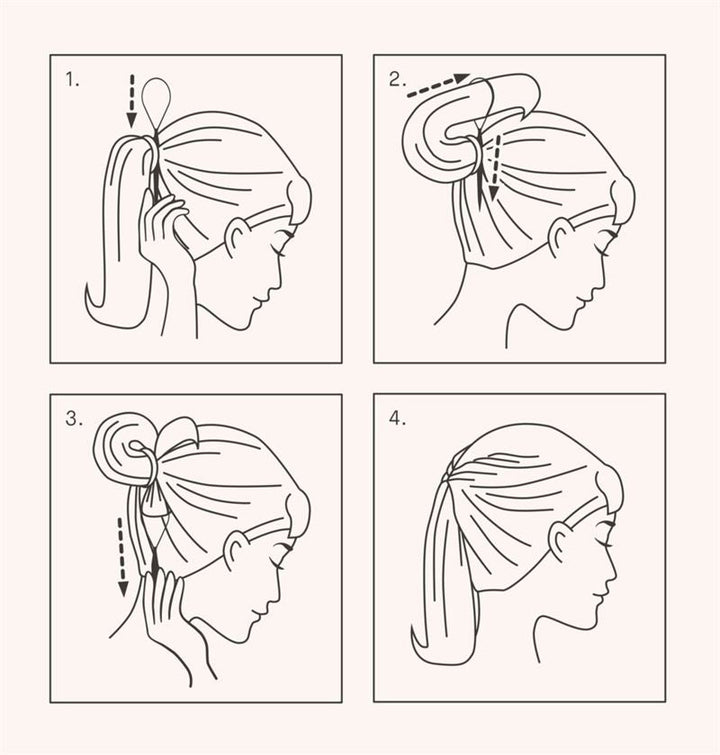 1.

2.

3.

4.