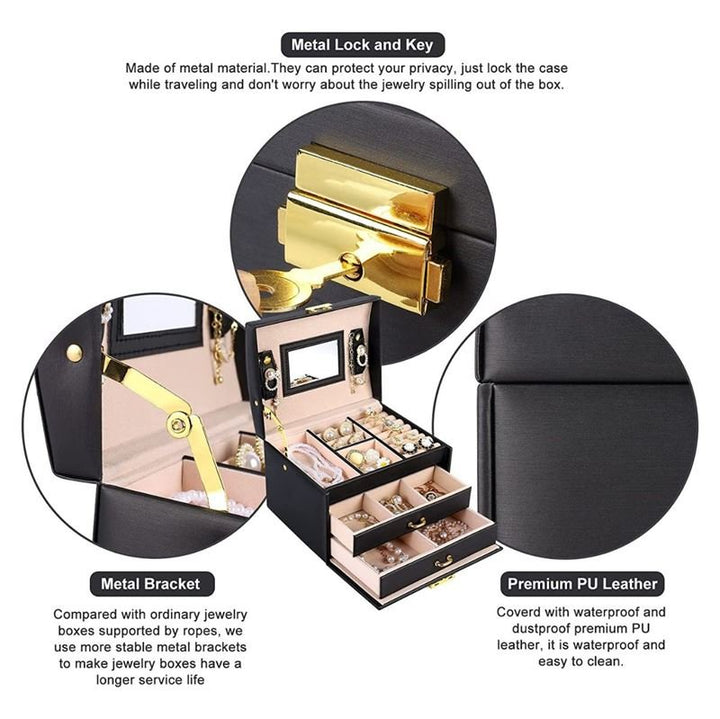 Metal Lock and Key

Made of metal material.They can protect your privacy, just lock the case while traveling and don't worry about the jewelry spilling out of the box.

Metal Bracket

Compared with ordinary jewelry boxes supported by ropes, we use more stable metal brackets to make jewelry boxes have a longer service life

Premium PU Leather

Coverd with waterproof and dustproof premium PU leather, it is waterproof and easy to clean.