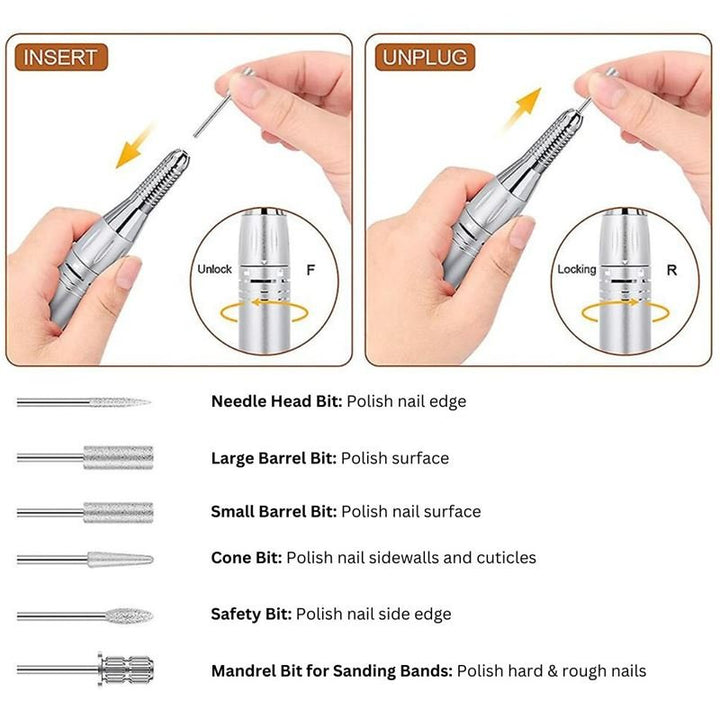 INSERT

Unlock

F

UNPLUG

Locking

R

**Needle Head Bit:** Polish nail edge

**Large Barrel Bit:** Polish surface

**Small Barrel Bit:** Polish nail surface

**Cone Bit:** Polish nail sidewalls and cuticles

**Safety Bit:** Polish nail side edge

**Mandrel Bit for Sanding Bands:** Polish hard & rough nails