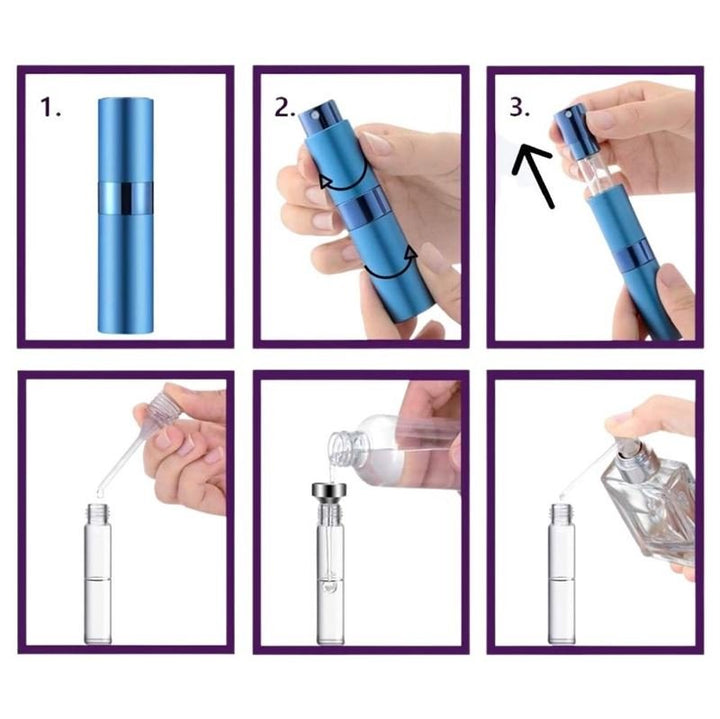 1.

2.

3.